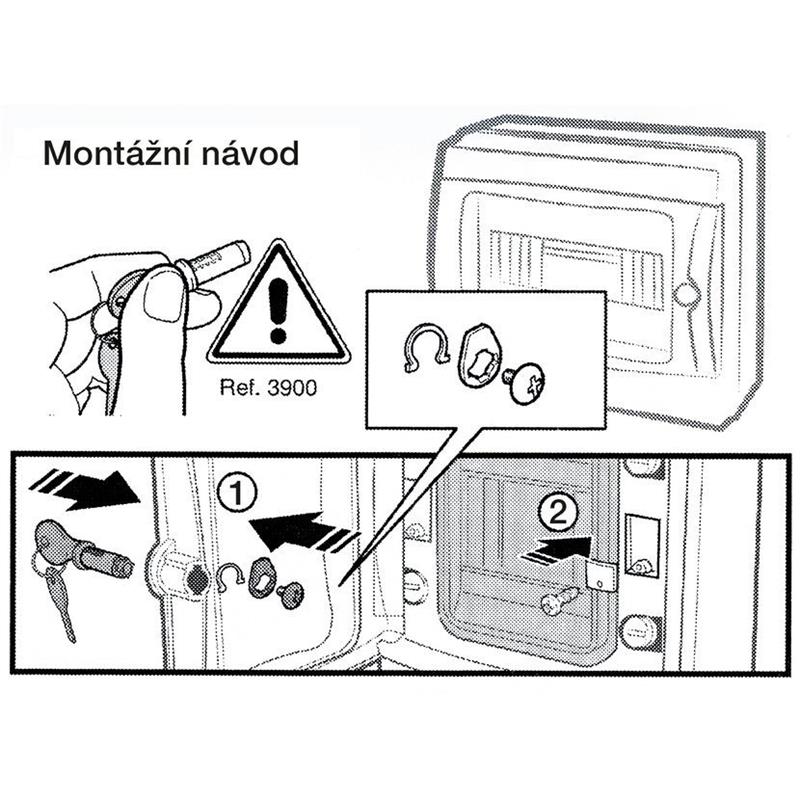 Montážní návod

Ref. 3900

1

2