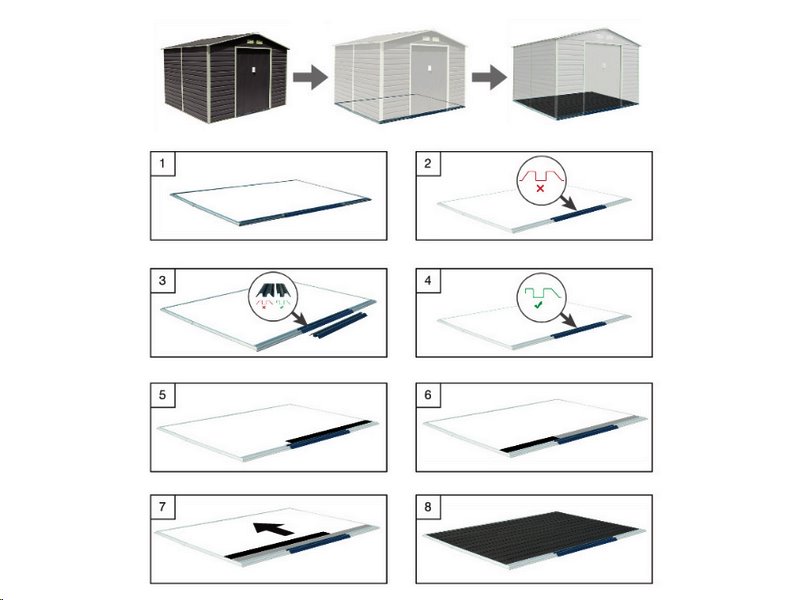 1

2

3

4

5

6

7

8