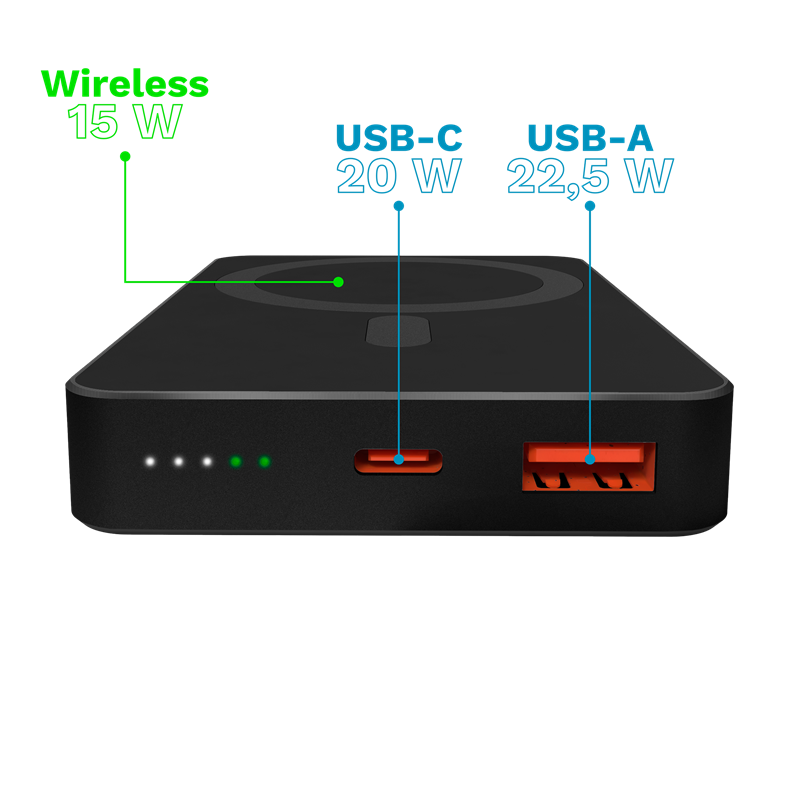 Wireless
15 W

USB-C
20 W

USB-A
22,5 W